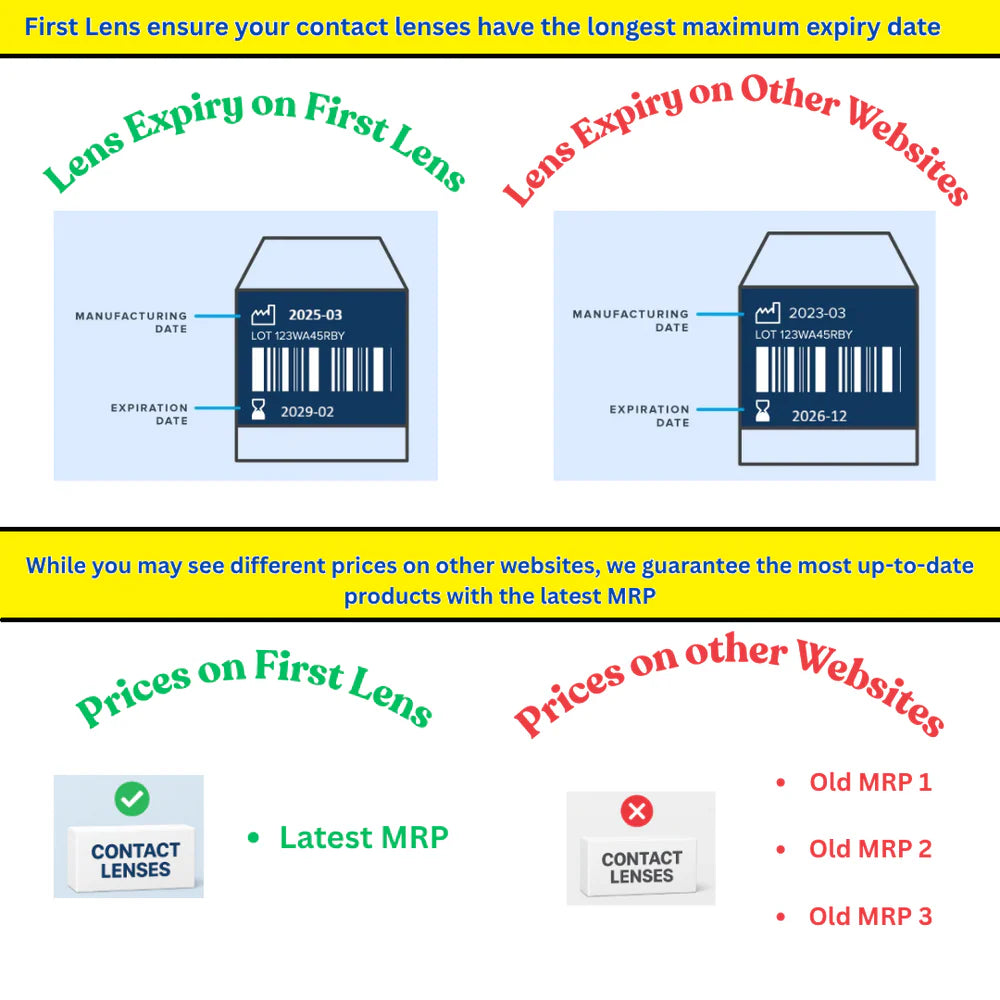 First Lens ensure your contact lenses have the longest maximum expiry date

Lens Expiry on First Lens

MANUFACTURING DATE
2025-03
LOT 123WA45RBY
EXPIRATION DATE
2029-02

Lens Expiry on Other Websites

MANUFACTURING DATE
2023-03
LOT 123WA45RBY
EXPIRATION DATE
2026-12

While you may see different prices on other websites, we guarantee the most up-to-date products with the latest MRP

Prices on First Lens

CONTACT LENSES

• Latest MRP

Prices on other Websites

CONTACT LENSES

• Old MRP 1
• Old MRP 2
• Old MRP 3