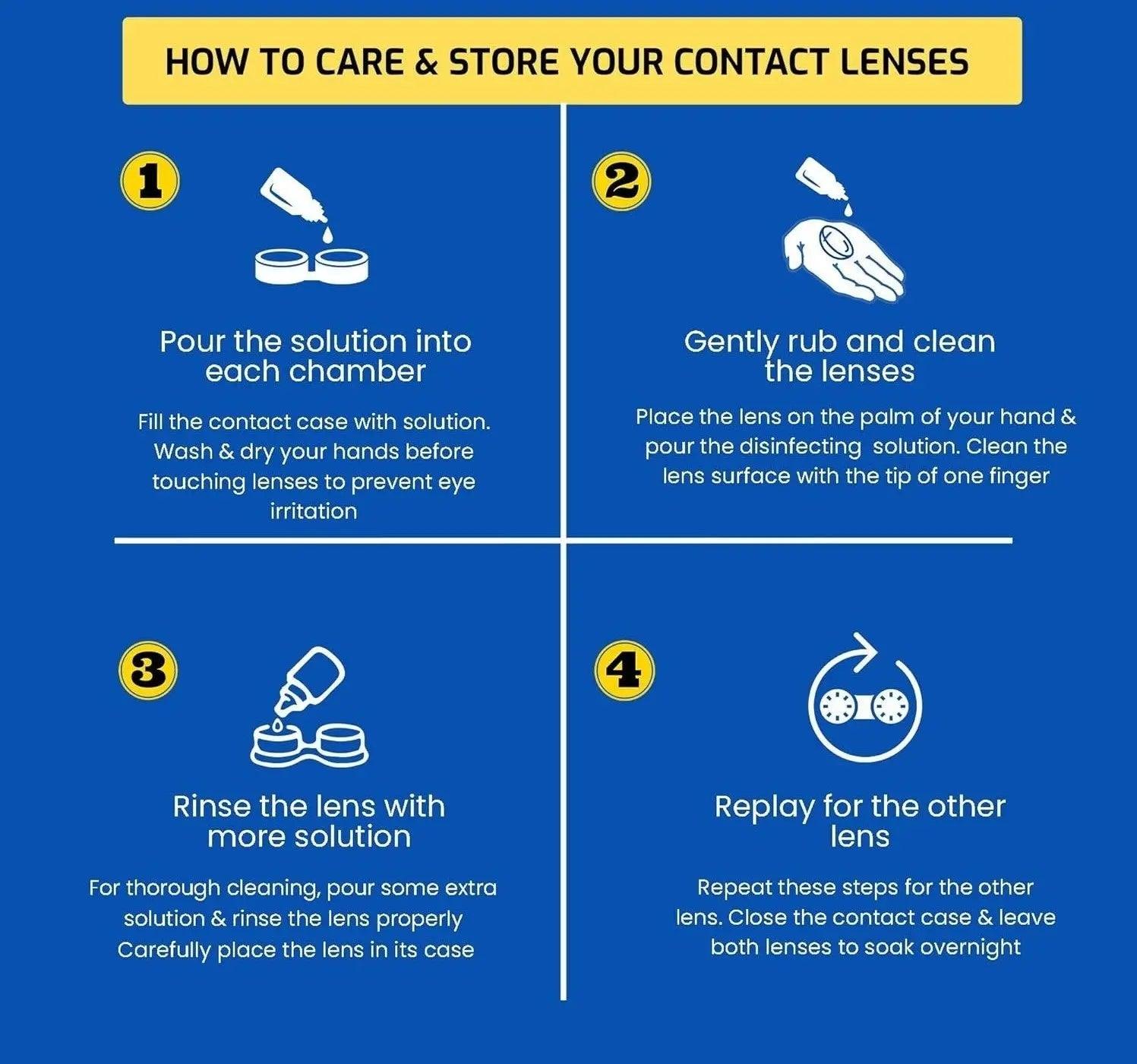 HOW TO CARE & STORE YOUR CONTACT LENSES

1

Pour the solution into each chamber

Fill the contact case with solution. Wash & dry your hands before touching lenses to prevent eye irritation

2

Gently rub and clean the lenses

Place the lens on the palm of your hand & pour the disinfecting solution. Clean the lens surface with the tip of one finger

3

Rinse the lens with more solution

For thorough cleaning, pour some extra solution & rinse the lens properly Carefully place the lens in its case

4

Replay for the other lens

Repeat these steps for the other lens. Close the contact case & leave both lenses to soak overnight