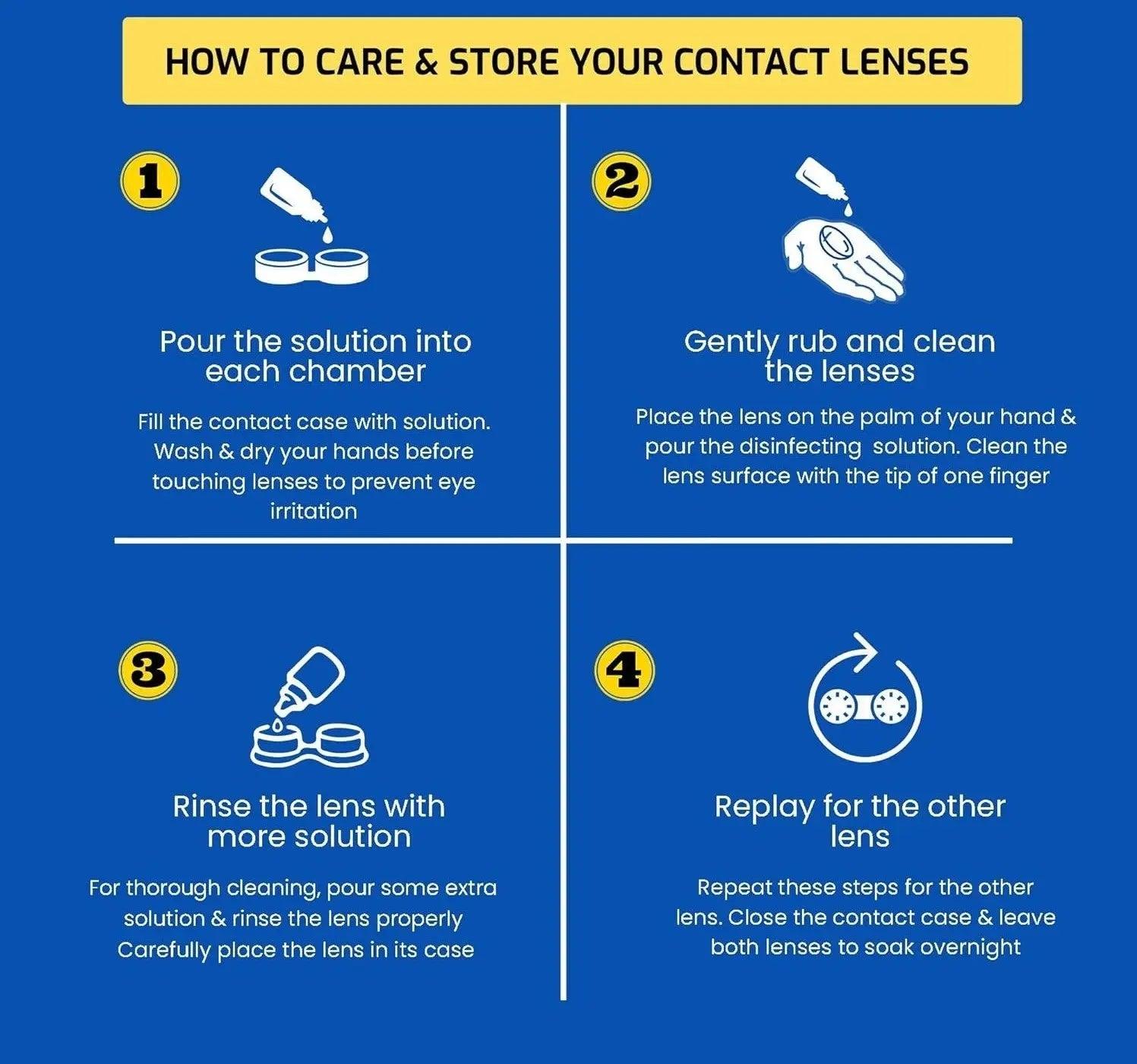 HOW TO CARE & STORE YOUR CONTACT LENSES

1

Pour the solution into each chamber

Fill the contact case with solution. Wash & dry your hands before touching lenses to prevent eye irritation

2

Gently rub and clean the lenses

Place the lens on the palm of your hand & pour the disinfecting solution. Clean the lens surface with the tip of one finger

3

Rinse the lens with more solution

For thorough cleaning, pour some extra solution & rinse the lens properly Carefully place the lens in its case

4

Replay for the other lens

Repeat these steps for the other lens. Close the contact case & leave both lenses to soak overnight